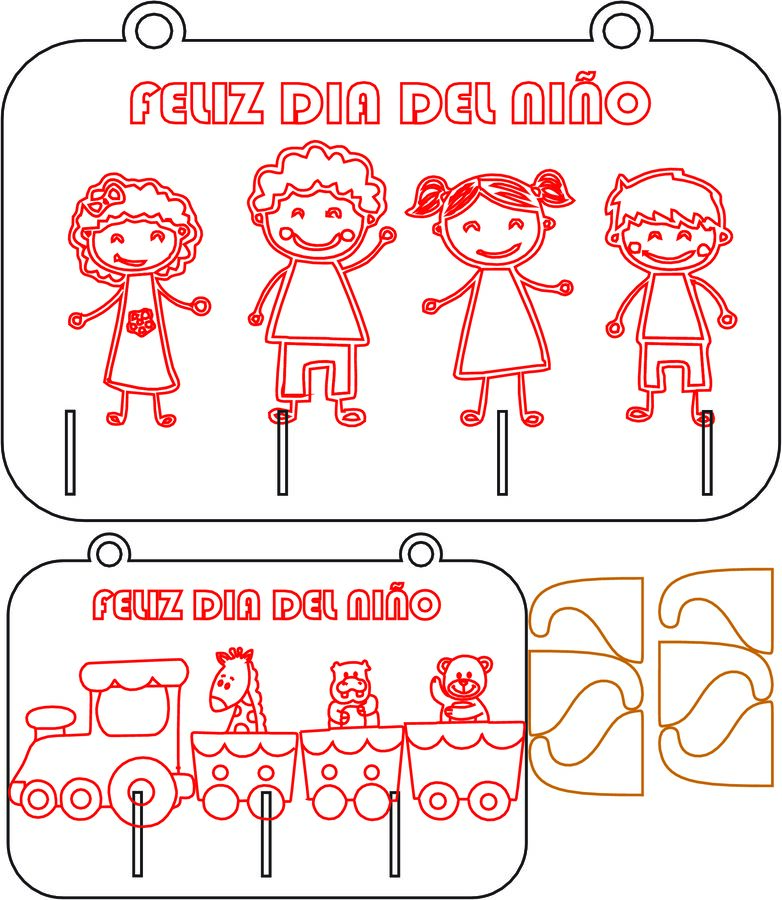 FELIZ DIA DEL NIÑO

FELIZ DIA DEL NIÑO