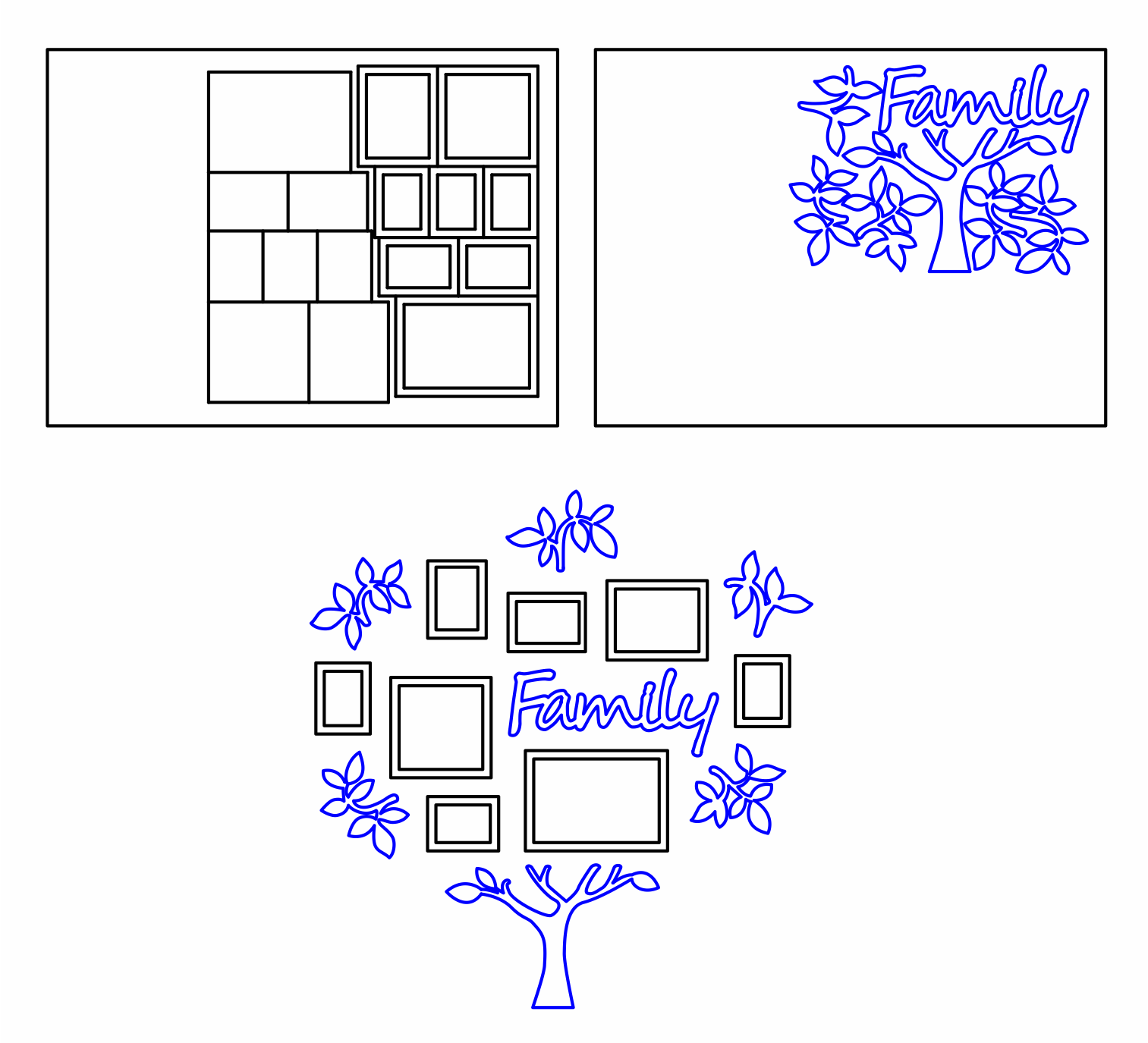 Family

Family