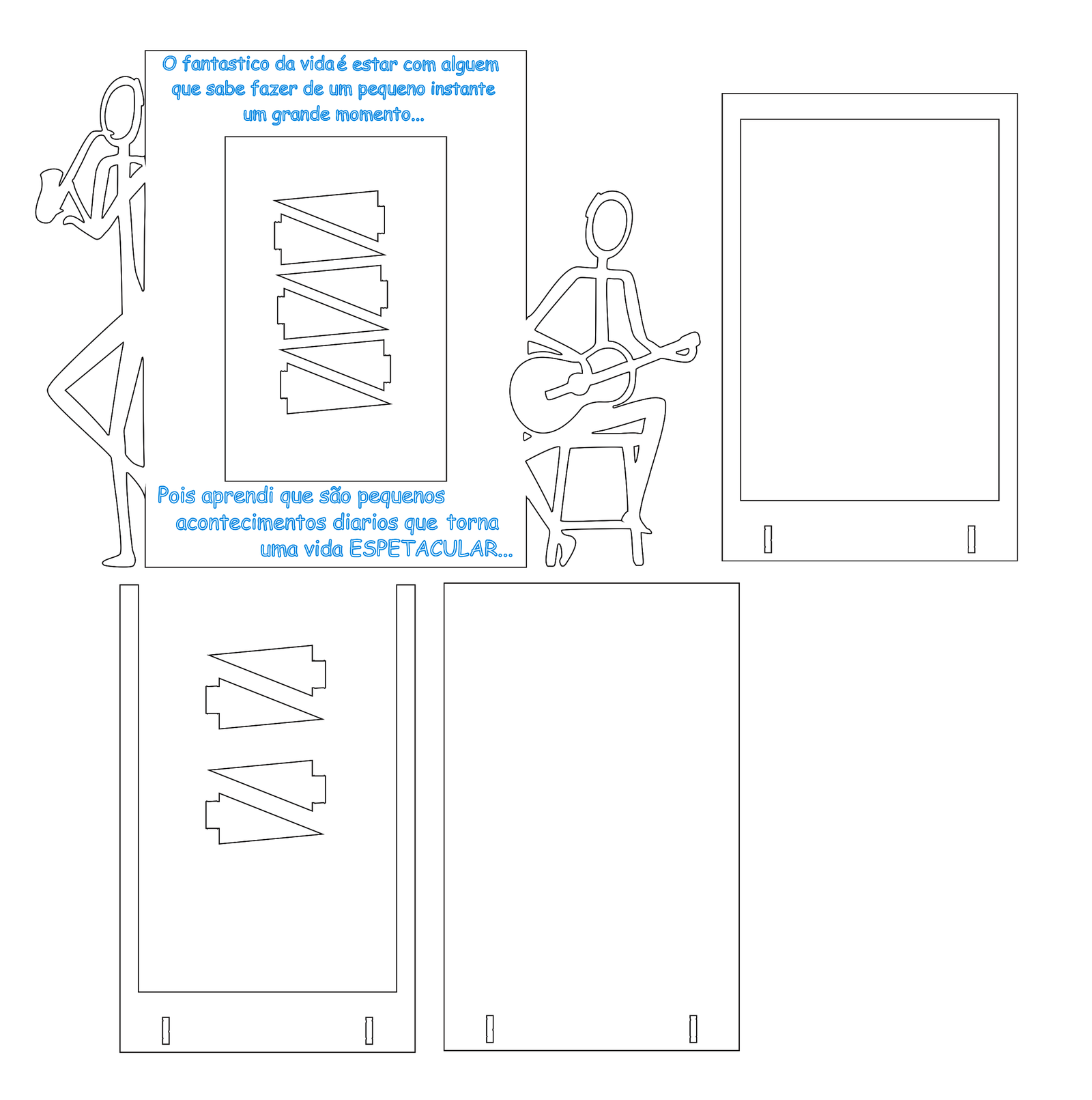 O fantastico da vida é estar com alguem que sabe fazer de um pequeno instante um grande momento...

Pois aprendi que são pequenos acontecimentos diarios que torna uma vida ESPETACULAR...