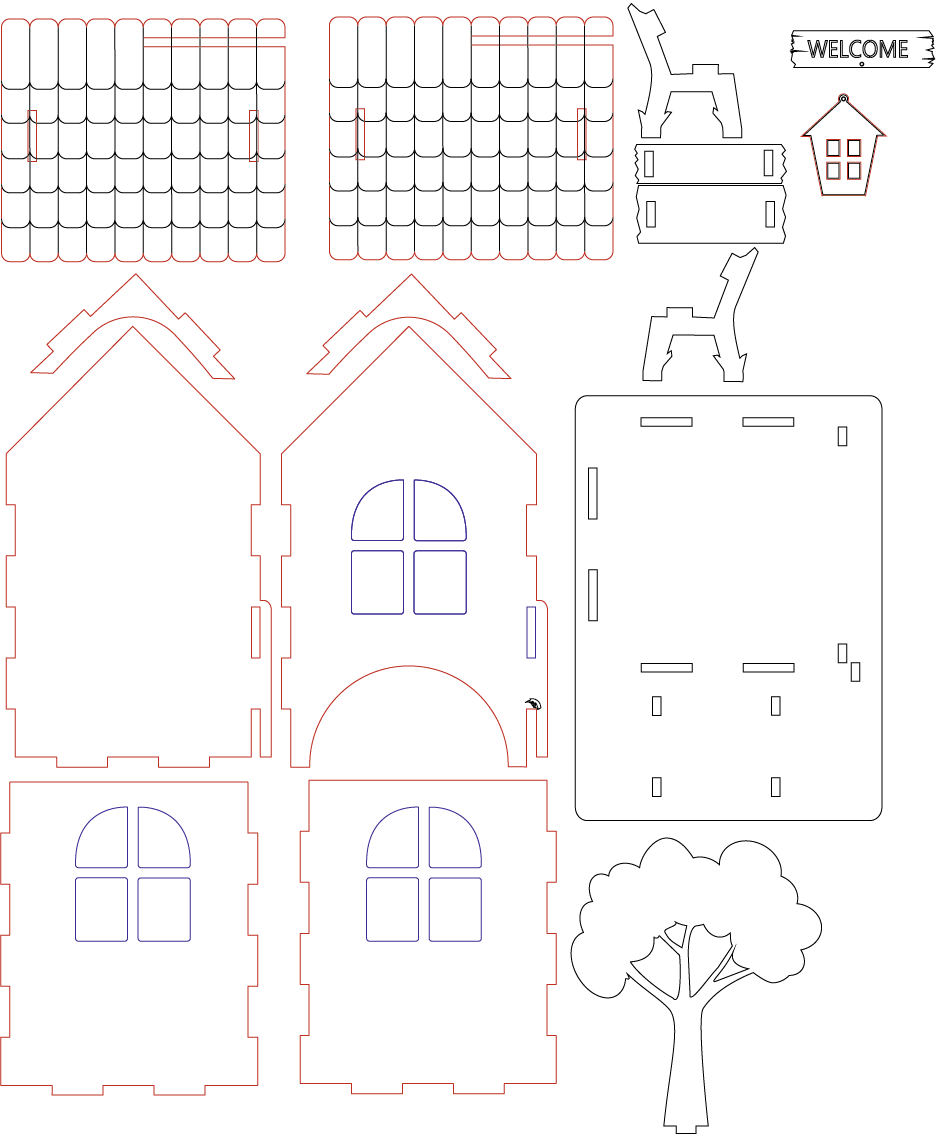 WELCOME