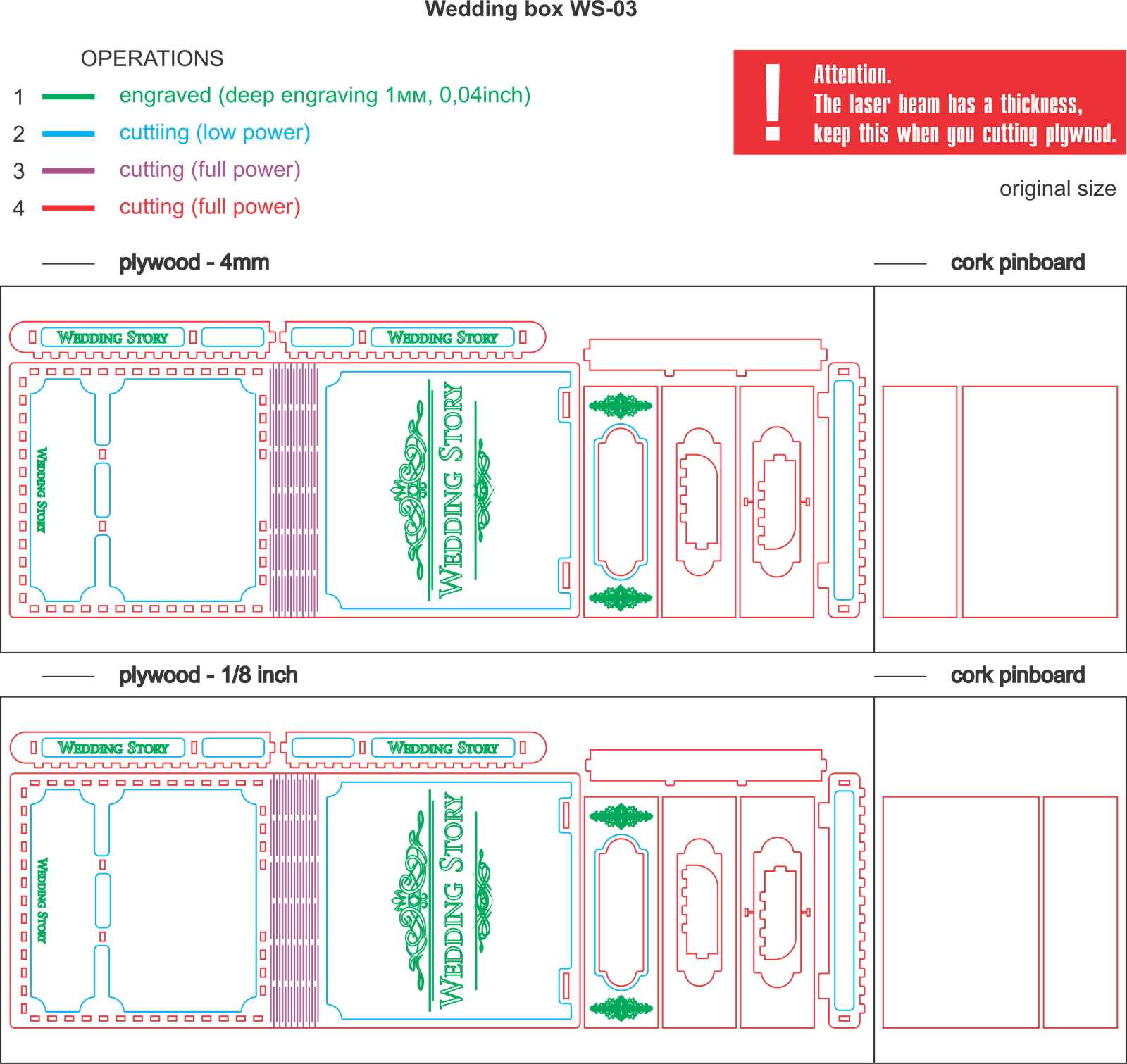 Wedding box WS-03

OPERATIONS

1 engraved (deep engraving 1мм, 0,04inch)
2 cuttiing (low power)
3 cutting (full power)
4 cutting (full power)

!
Attention.
The laser beam has a thickness,
keep this when you cutting plywood.

original size

plywood - 4mm

cork pinboard

WEDDING STORY WEDDING STORY

WEDDING STORY

WEDDING STORY

plywood - 1/8 inch

cork pinboard

WEDDING STORY WEDDING STORY

WEDDING STORY

WEDDING STORY