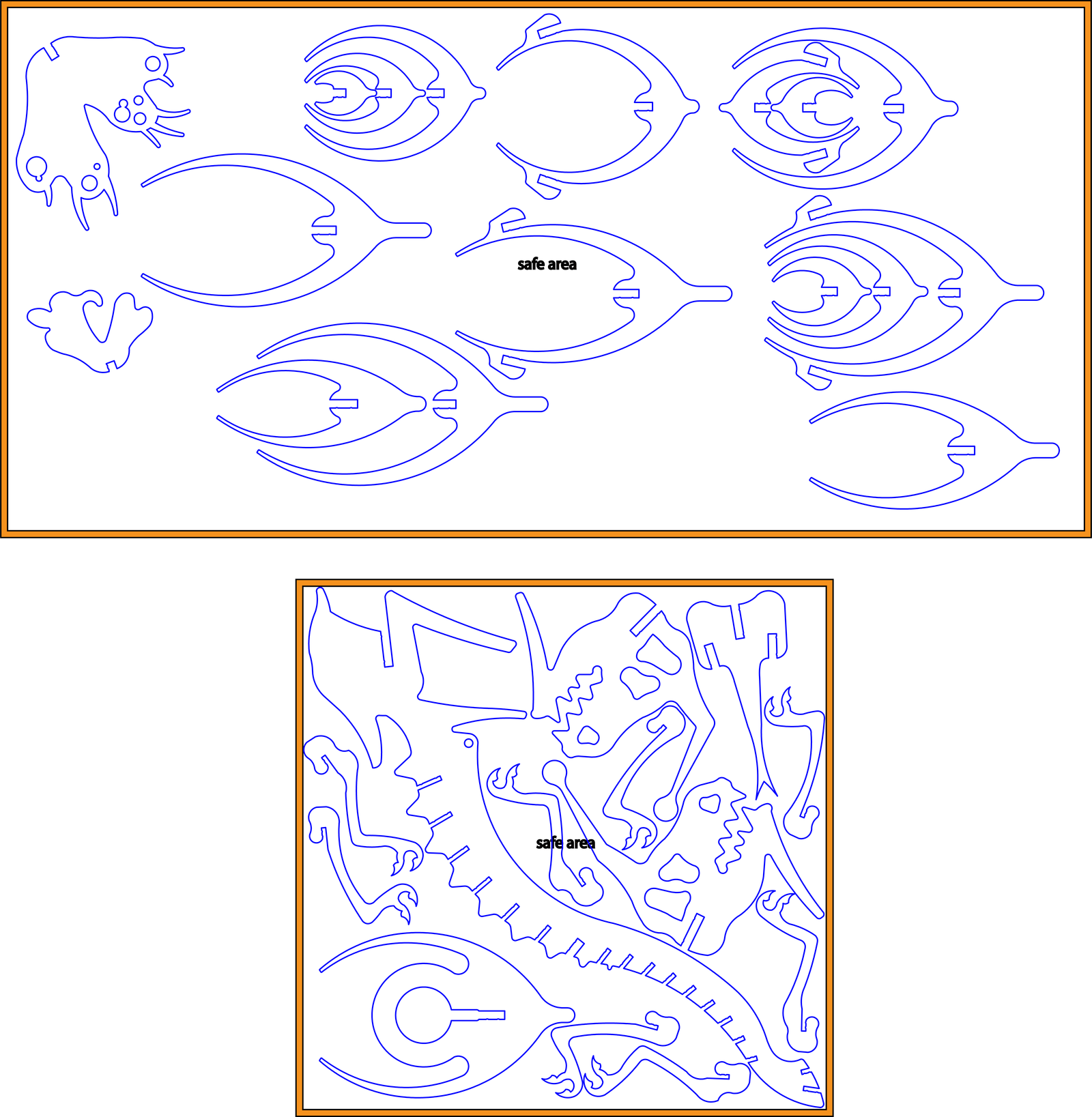 safe area

safe area