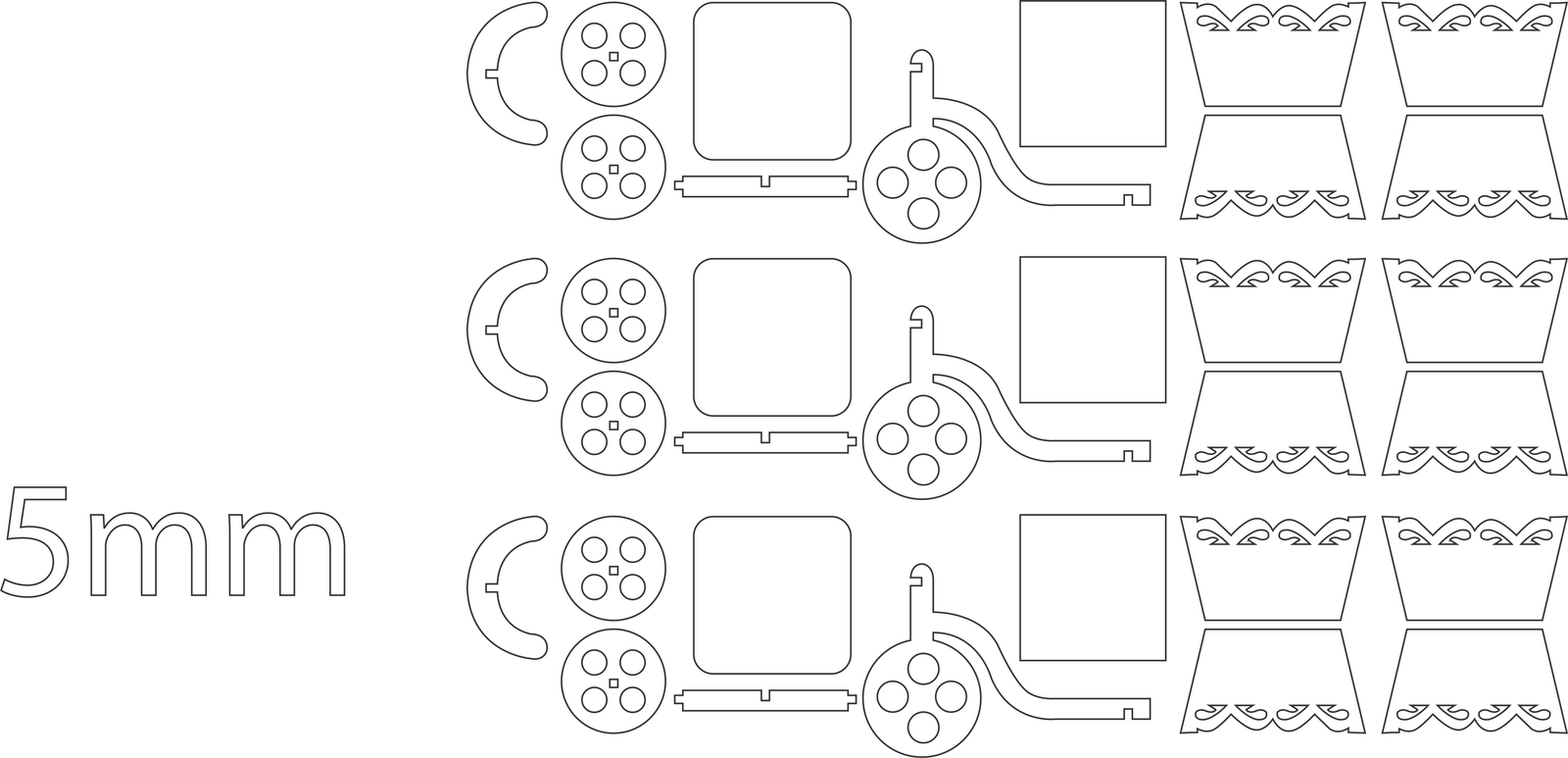 5mm