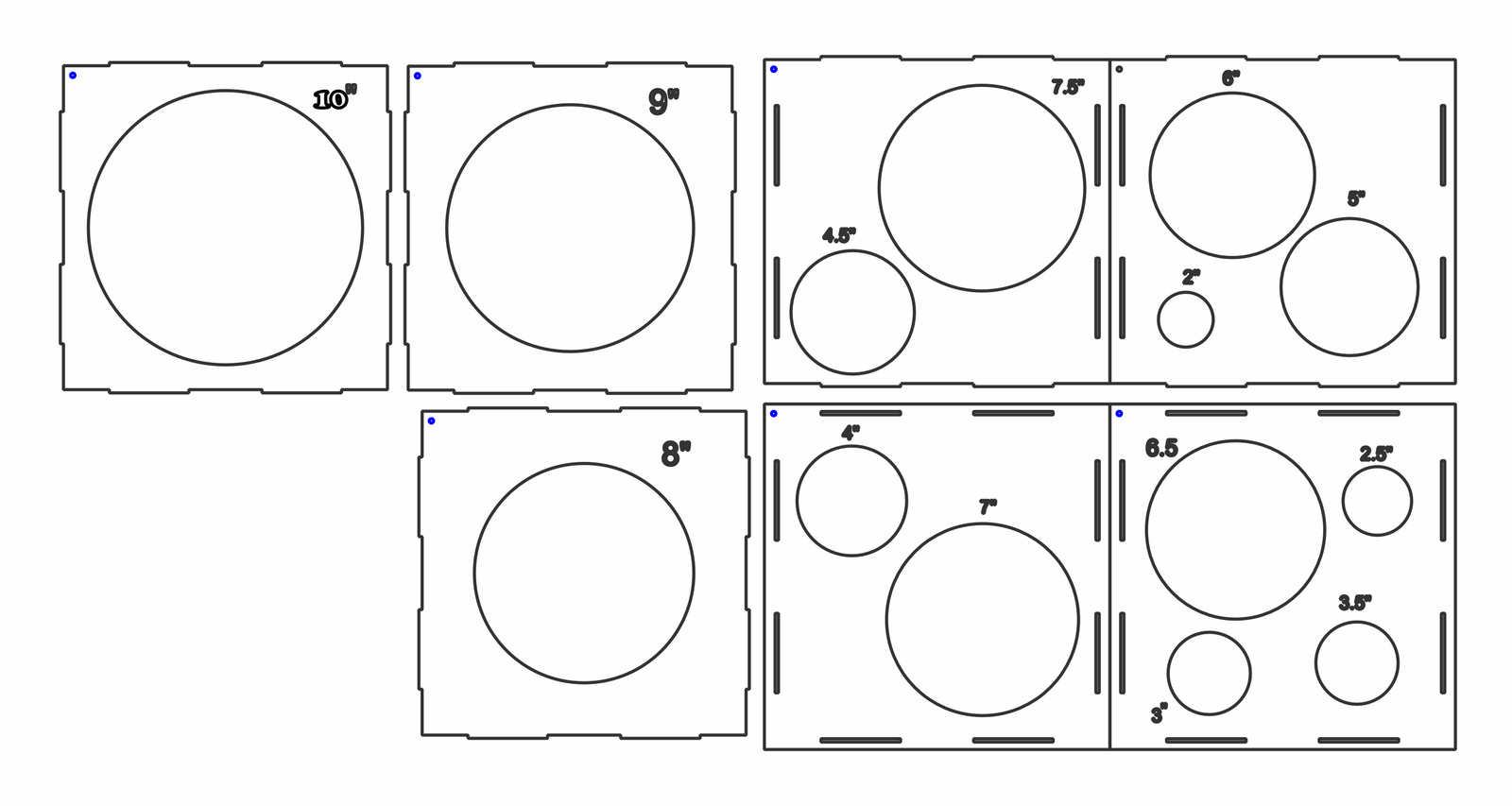 10"

9"

7.5"

4.5"

6"

5"

2"

8"

4"

7"

6.5

2.5"

3.5"

3"