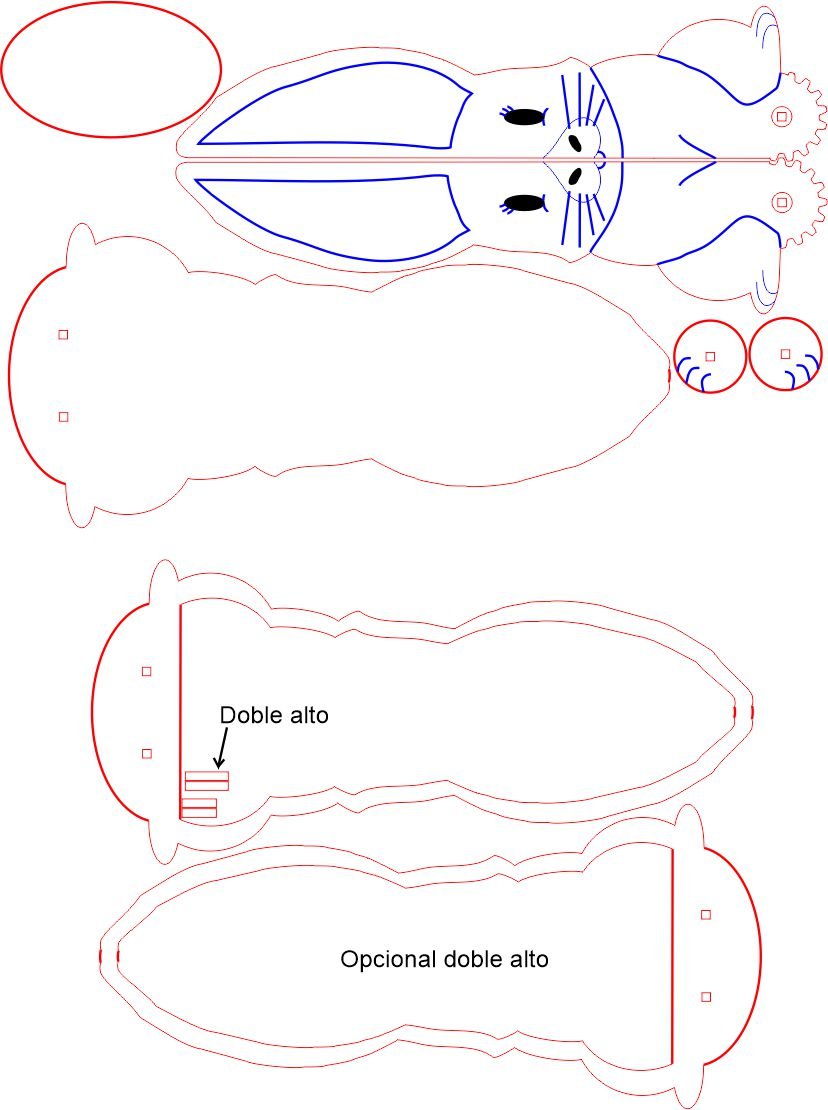 Doble alto

Opcional doble alto